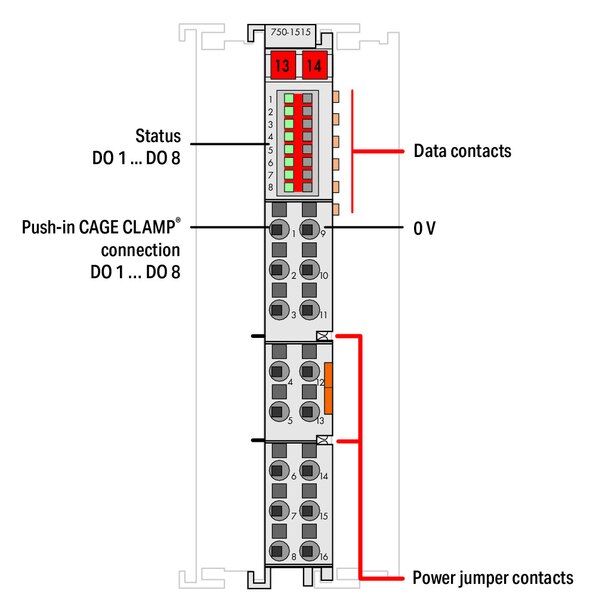 750-1515

13 14

1
2
3
4
5
6
7
8

Status
DO 1 ... DO 8

Data contacts

Push-in CAGE CLAMP®
connection
DO 1 ... DO 8

0 V

1 9
2 10
3 11
4 12
5 13
6 14
7 15
8 16

Power jumper contacts